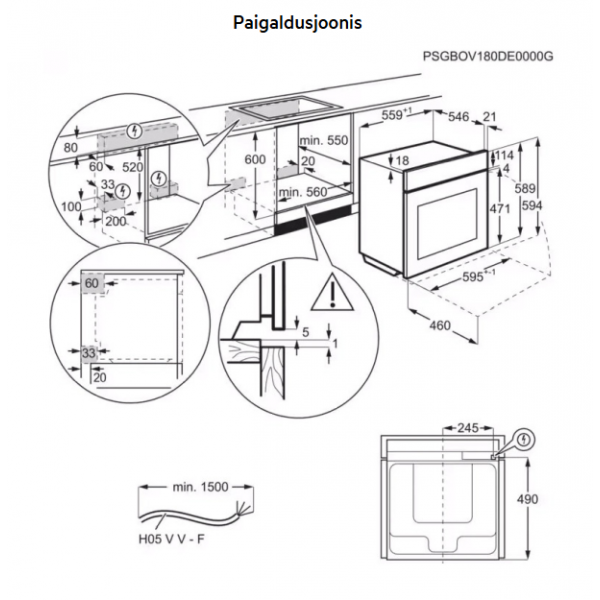 Paigaldusjoonis

PSGBOV180DE0000G

80
60
520
33
100
200

600
min. 550
20
min. 560

$559^{+1}$
546
21
18
114
4
589
594
471
$595^{+-1}$
460

60
33
20

5
1

245
490

min. 1500
H05 V V - F